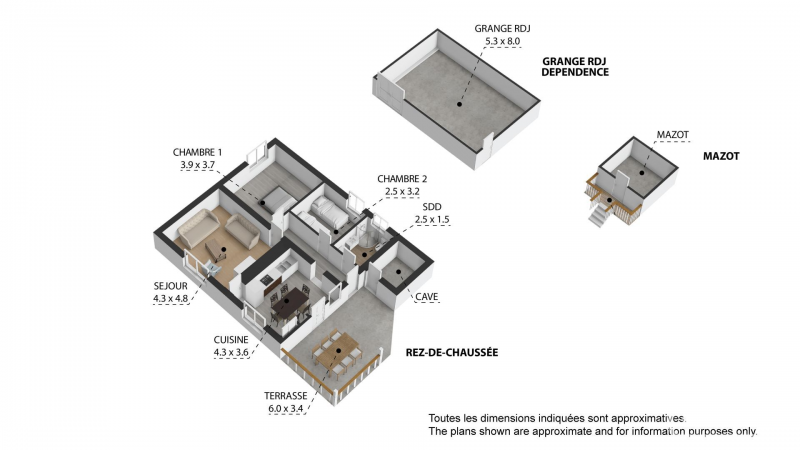 GRANGE RDJ
5.3 x 8.0

GRANGE RDJ
DEPENDENCE

MAZOT

MAZOT

CHAMBRE 1
3.9 x 3.7

CHAMBRE 2
2.5 x 3.2

SDD
2.5 x 1.5

SEJOUR
4.3 x 4.8

CAVE

CUISINE
4.3 x 3.6

REZ-DE-CHAUSSÉE

TERRASSE
6.0 x 3.4

Toutes les dimensions indiquées sont approximatives.
The plans shown are approximate and for information purposes only.